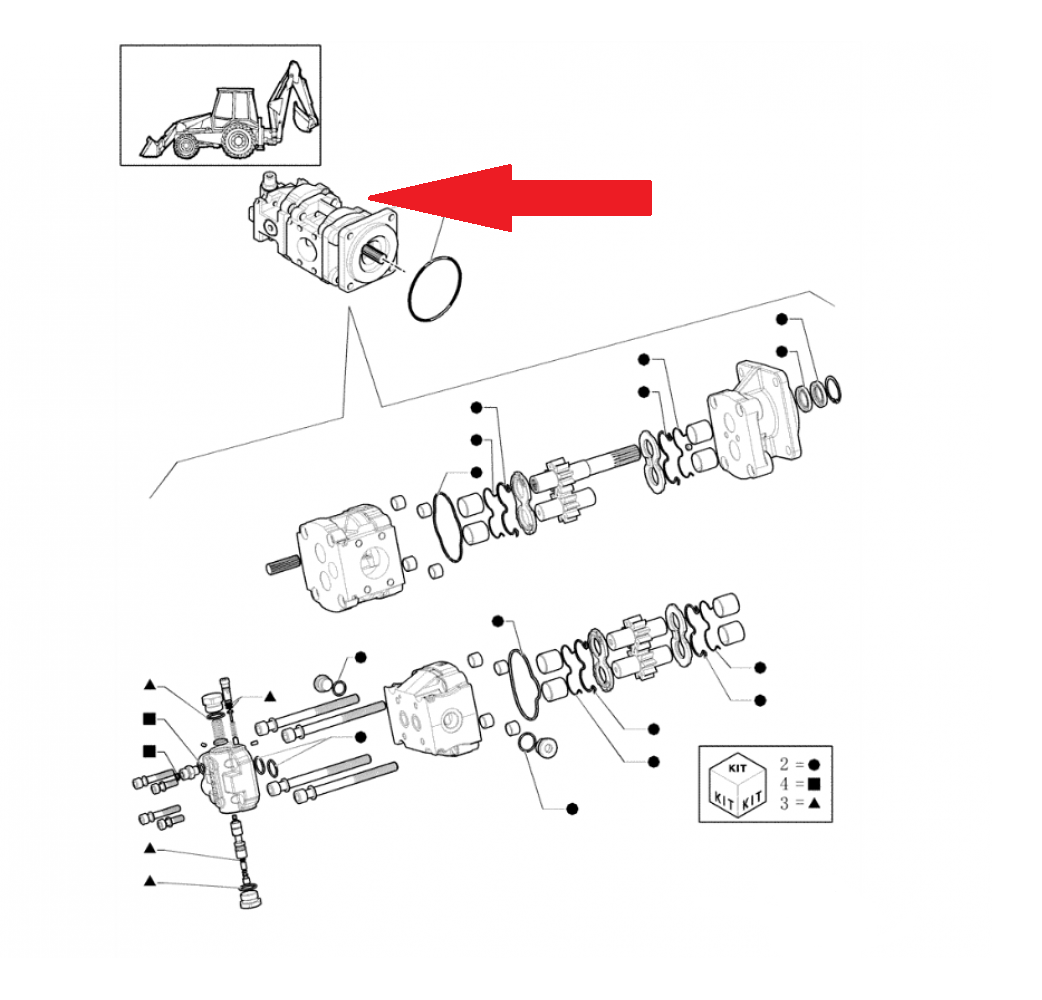 KIT
KIT KIT
2 = ●
4 = ■
3 = ▲