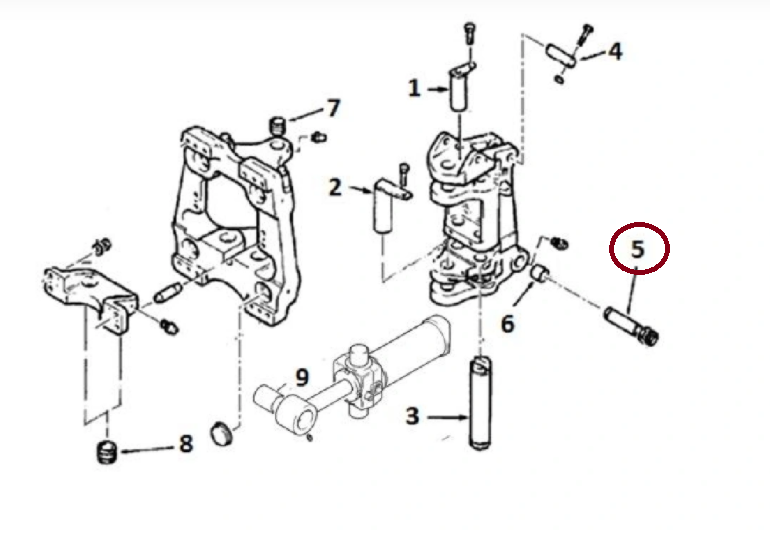 1
4
7
2
5
6
9
3
8