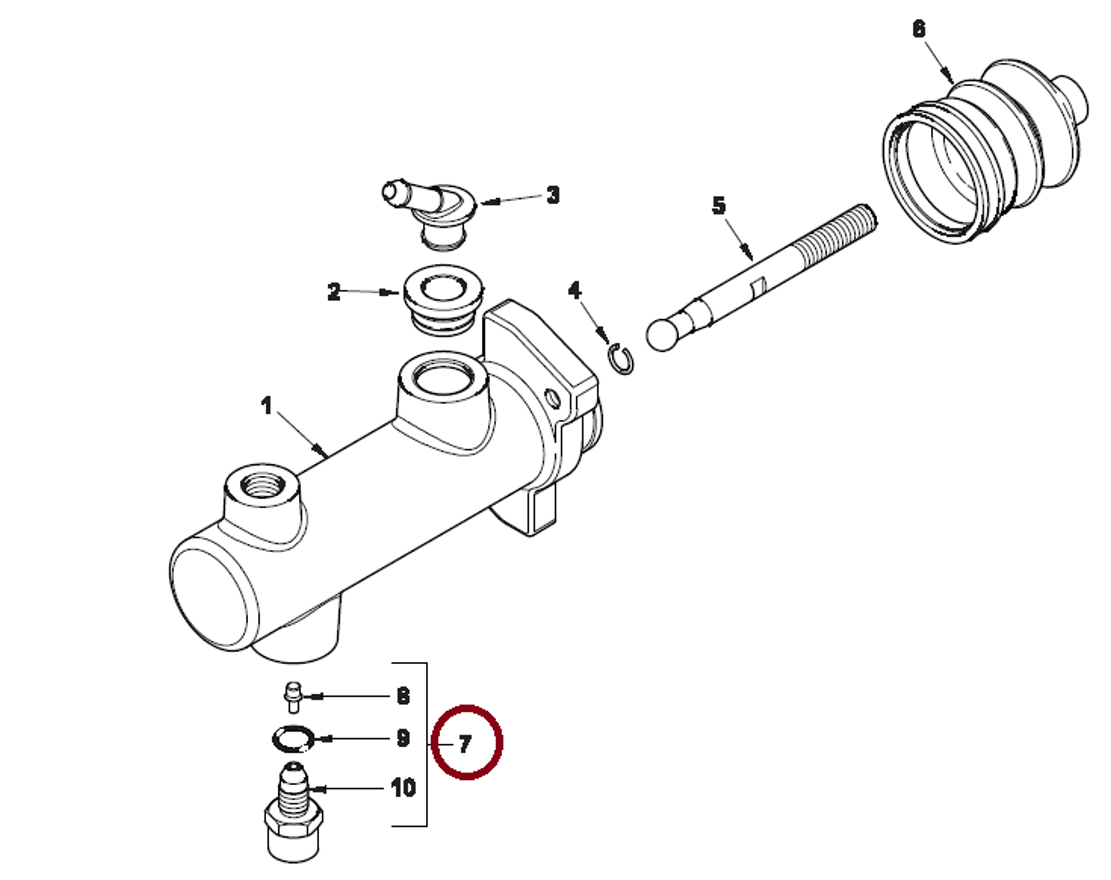 6
3
5
2
4
1
8
9
7
10