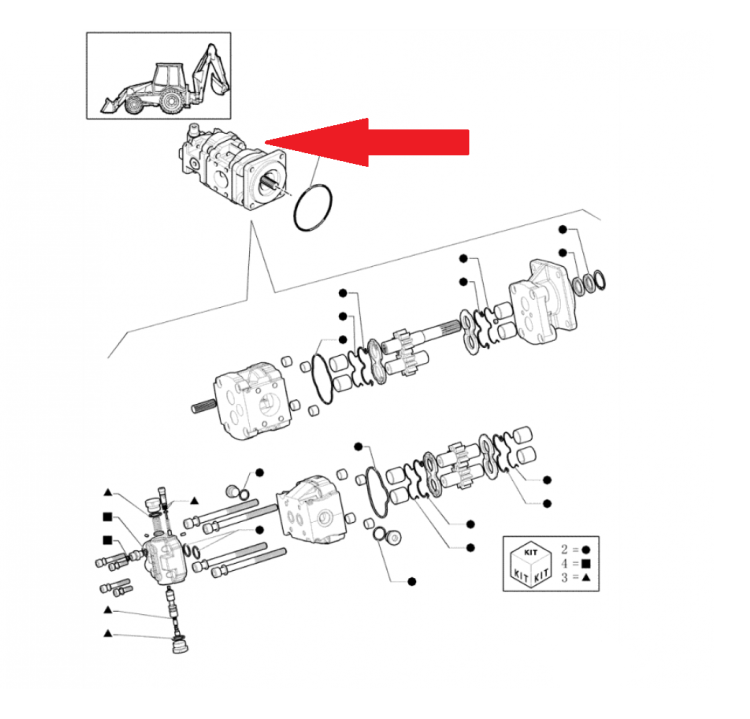 KIT
KIT KIT
2 = ●
4 = ■
3 = ▲